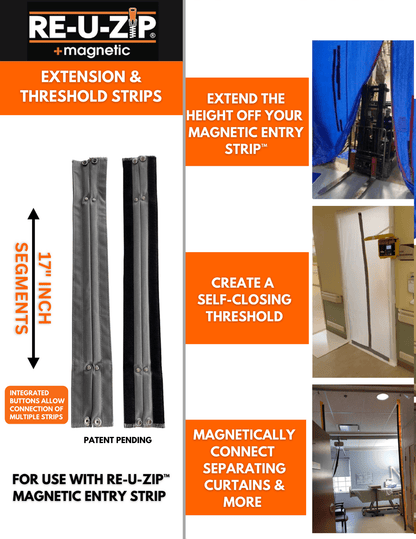 RE-U-ZIP®
+magnetic

EXTENSION & THRESHOLD STRIPS

17" INCH SEGMENTS

INTEGRATED BUTTONS ALLOW CONNECTION OF MULTIPLE STRIPS

PATENT PENDING

FOR USE WITH RE-U-ZIP™ MAGNETIC ENTRY STRIP

EXTEND THE HEIGHT OFF YOUR MAGNETIC ENTRY STRIP™

CREATE A SELF-CLOSING THRESHOLD

MAGNETICALLY CONNECT SEPARATING CURTAINS & MORE